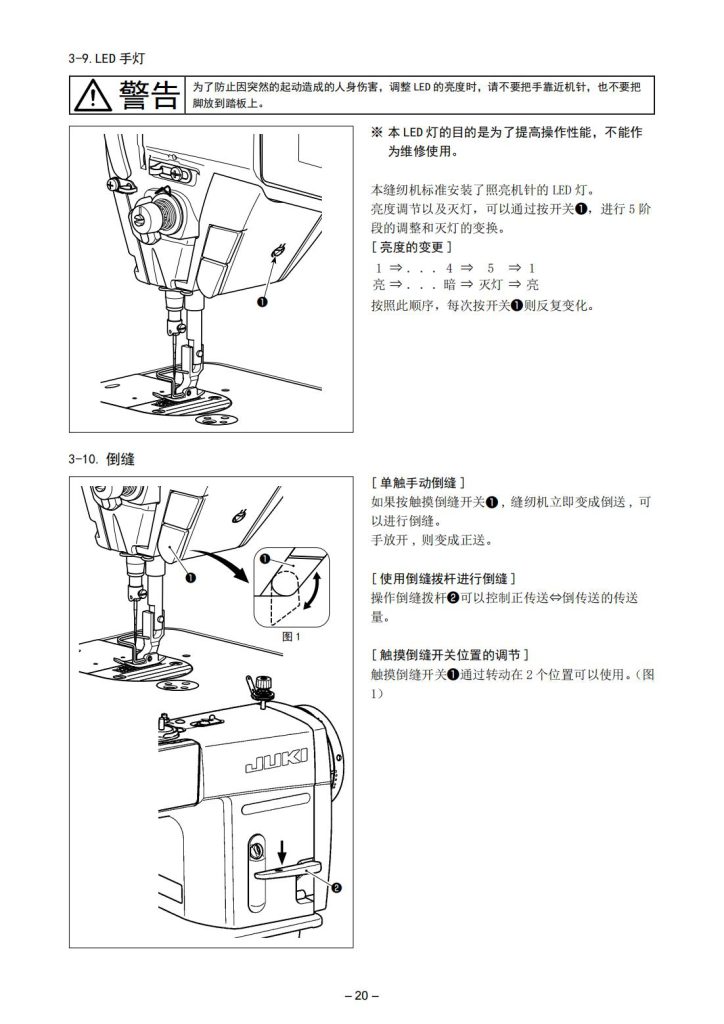 3-9. LED 手灯

警告 为了防止因突然的起动造成的人身伤害，调整 LED 的亮度时，请不要把手靠近机针，也不要把脚放到踏板上。

❶

※ 本 LED 灯的目的是为了提高操作性能，不能作为维修使用。

本缝纫机标准安装了照亮机针的 LED 灯。
亮度调节以及灭灯，可以通过按开关❶，进行 5 阶段的调整和灭灯的变换。
[ 亮度的变更 ]
1 ⇒ . . . 4 ⇒ 5 ⇒ 1
亮 ⇒ . . . 暗 ⇒ 灭灯 ⇒ 亮
按照此顺序，每次按开关❶则反复变化。

3-10. 倒缝

❶

❶

图 1

JUKI

❷

[ 单触手动倒缝 ]
如果按触摸倒缝开关❶，缝纫机立即变成倒送，可以进行倒缝。
手放开，则变成正送。

[ 使用倒缝拨杆进行倒缝 ]
操作倒缝拨杆❷可以控制正传送⇔倒传送的传送量。

[ 触摸倒缝开关位置的调节 ]
触摸倒缝开关❶通过转动在 2 个位置可以使用。(图 1)

– 20 –