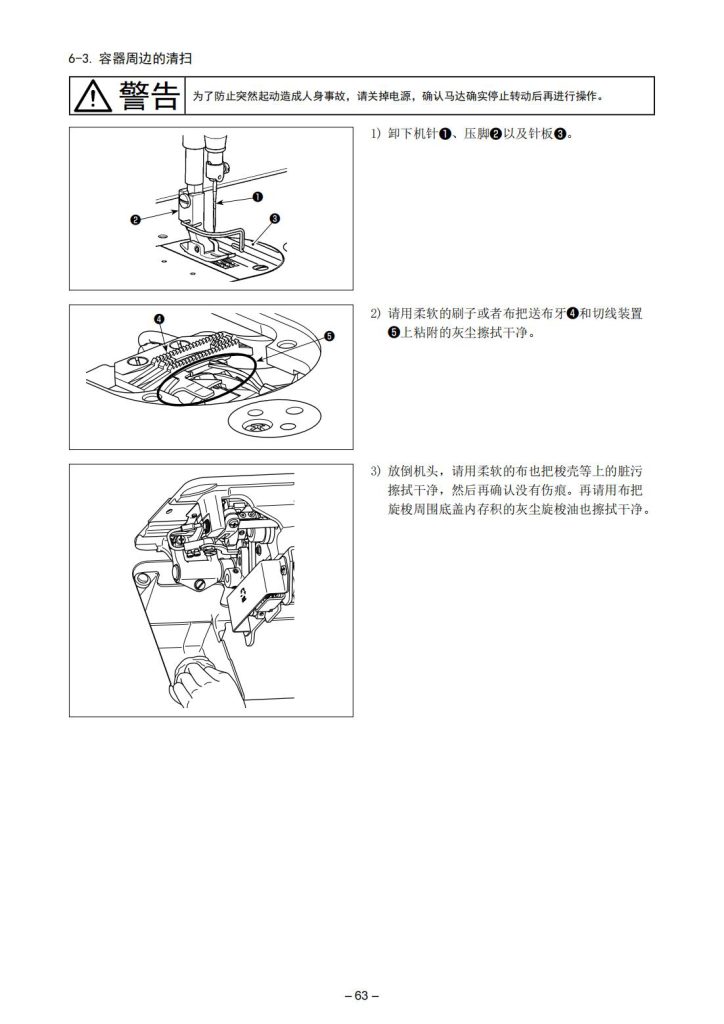 6-3. 容器周边的清扫

警告 为了防止突然起动造成人身事故，请关掉电源，确认马达确实停止转动后再进行操作。

❶
❷
❸

1) 卸下机针❶、压脚❷以及针板❸。

❹
❺

2) 请用柔软的刷子或者布把送布牙❹和切线装置❺上粘附的灰尘擦拭干净。

3) 放倒机头，请用柔软的布也把梭壳等上的脏污擦拭干净，然后再确认没有伤痕。再请用布把旋梭周围底盖内存积的灰尘旋梭油也擦拭干净。

– 63 –