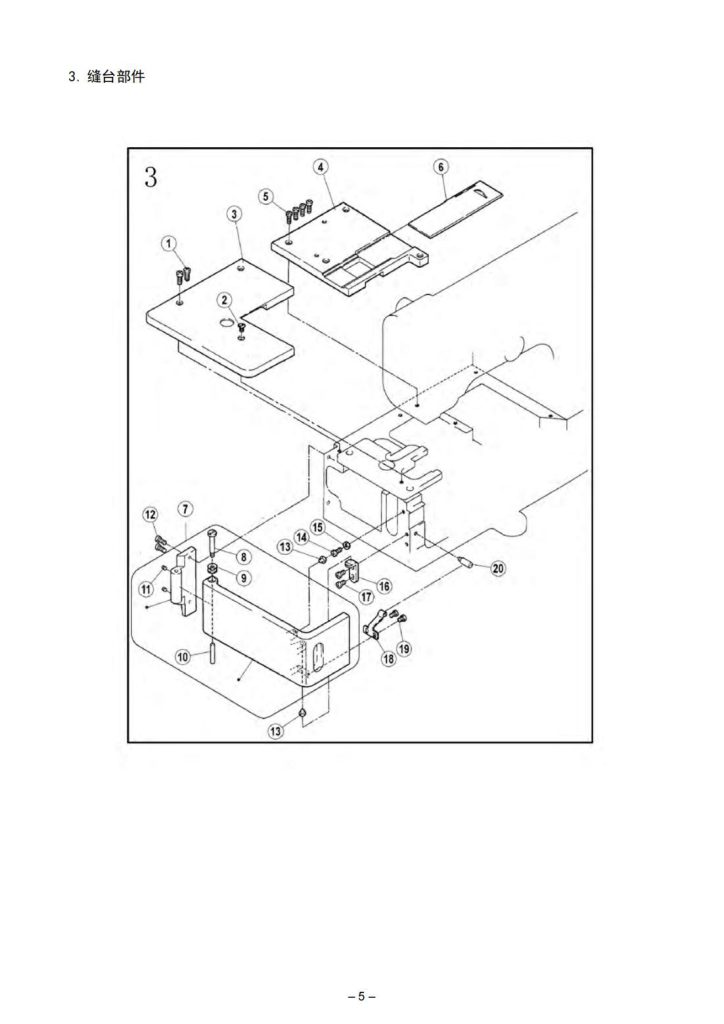 3. 缝台部件

3

1
2
3
4
5
6
7
8
9
10
11
12
13
14
15
16
17
18
19
20
13

– 5 –