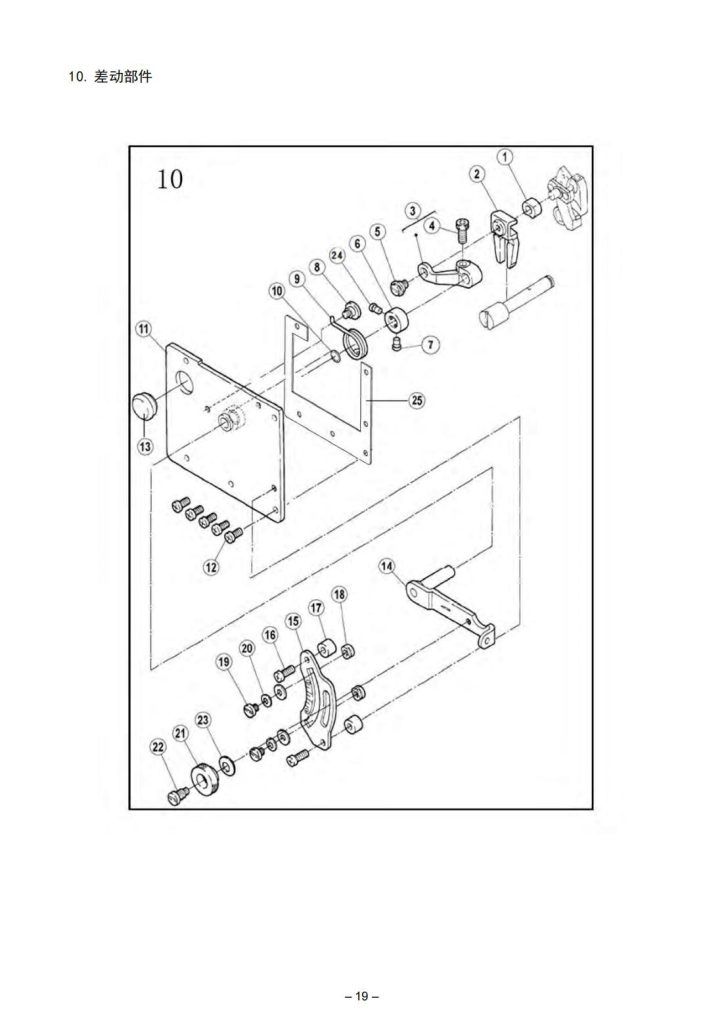 10. 差动部件

10

1
2
3
4
5
6
24
8
9
10
7
11
25
13
12
14
18
17
15
16
20
19
23
21
22

– 19 –