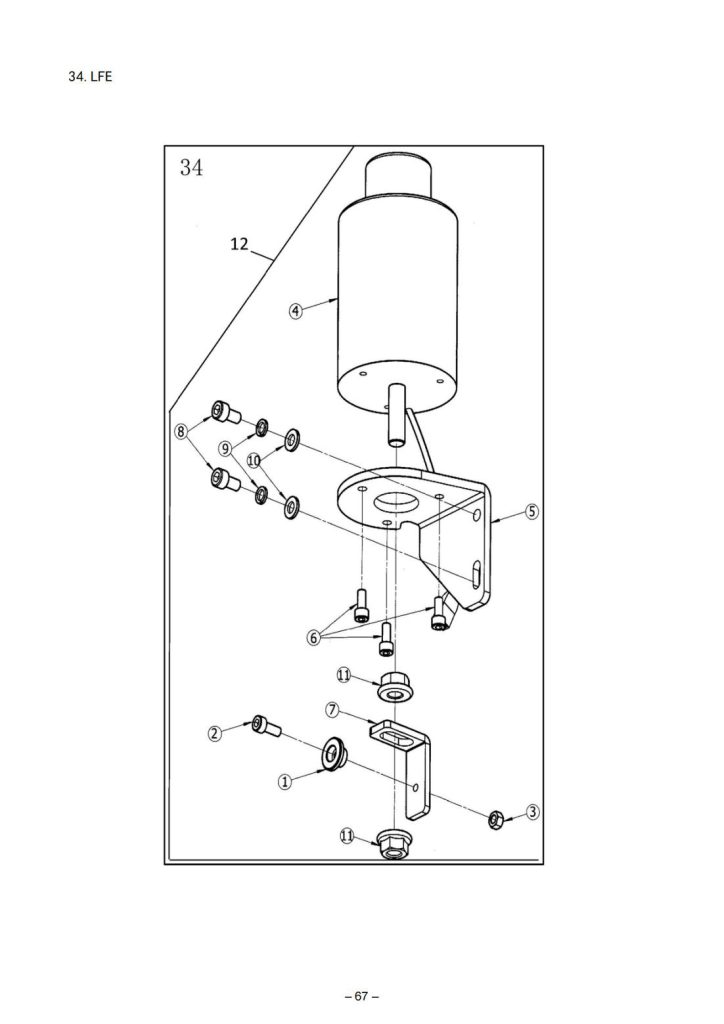 34. LFE

34

12

4

8

9

10

5

6

11

7

2

1

3

11

– 67 –