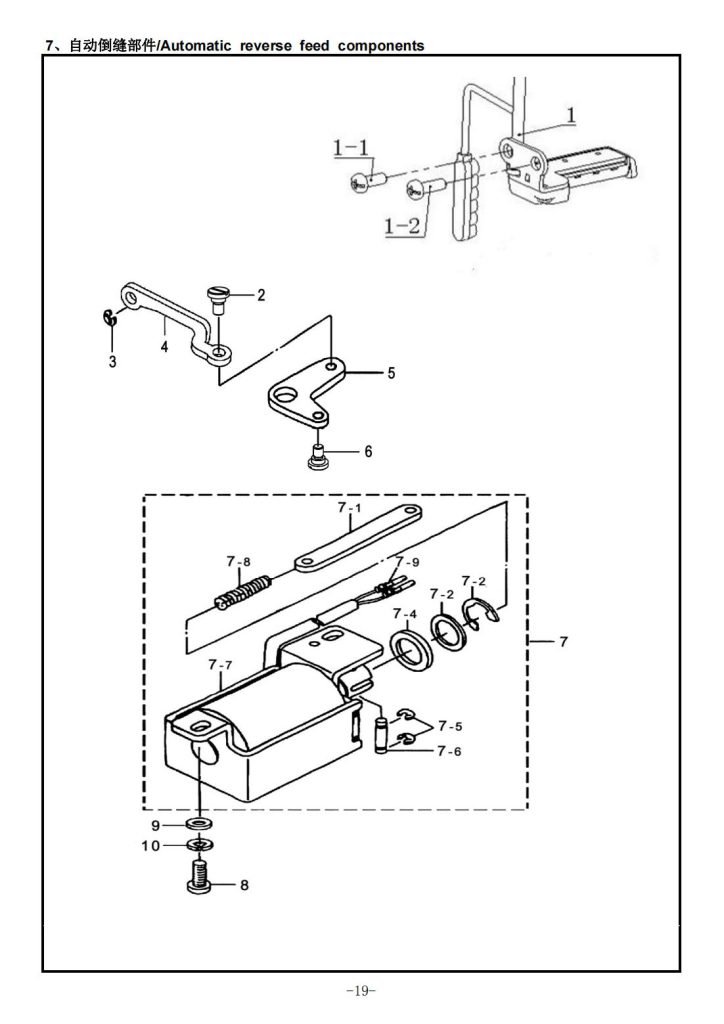 7、自动倒缝部件/Automatic reverse feed components

1
1-1
1-2
2
3
4
5
6
7-1
7-8
7-9
7-2
7-2
7-4
7
7-7
7-5
7-6
9
10
8

-19-