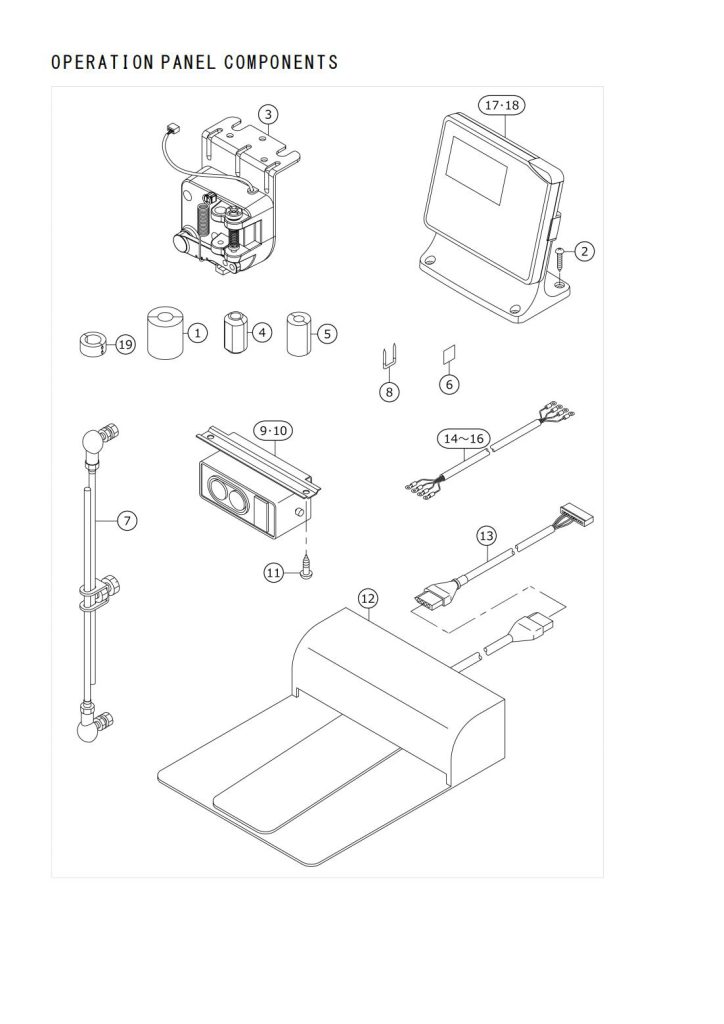 OPERATION PANEL COMPONENTS

3

17·18

2

19

1

4

5

8

6

9·10

14~16

7

11

13

12