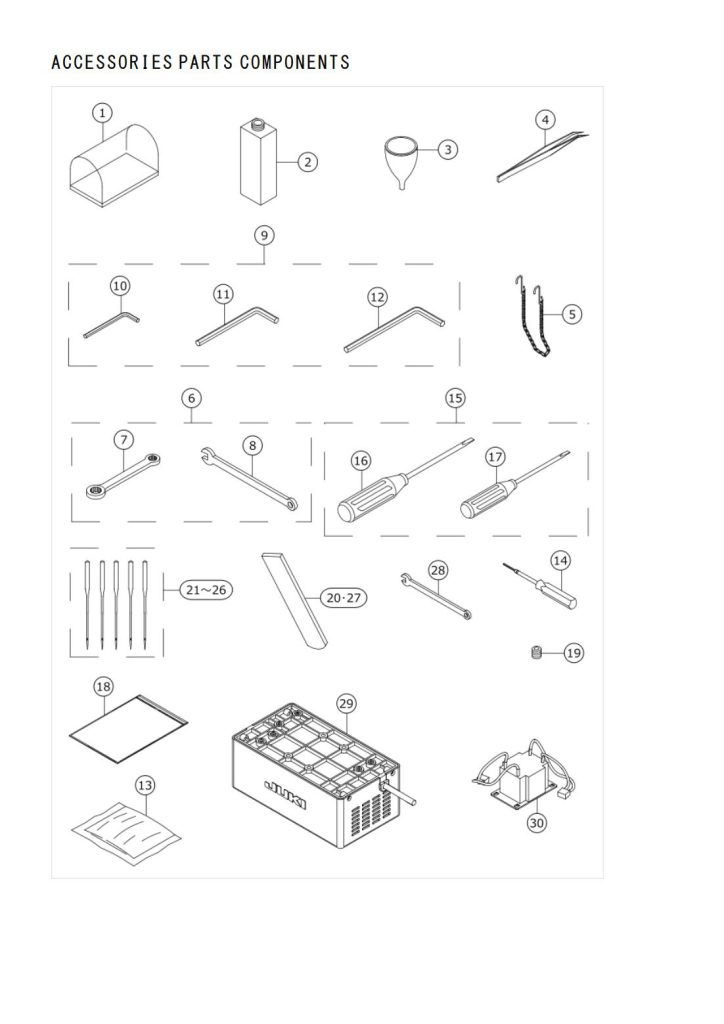 ACCESSORIES PARTS COMPONENTS

1
2
3
4
9
10
11
12
5
6
15
7
8
16
17
21~26
20·27
28
14
19
18
29
JUKI
13
30