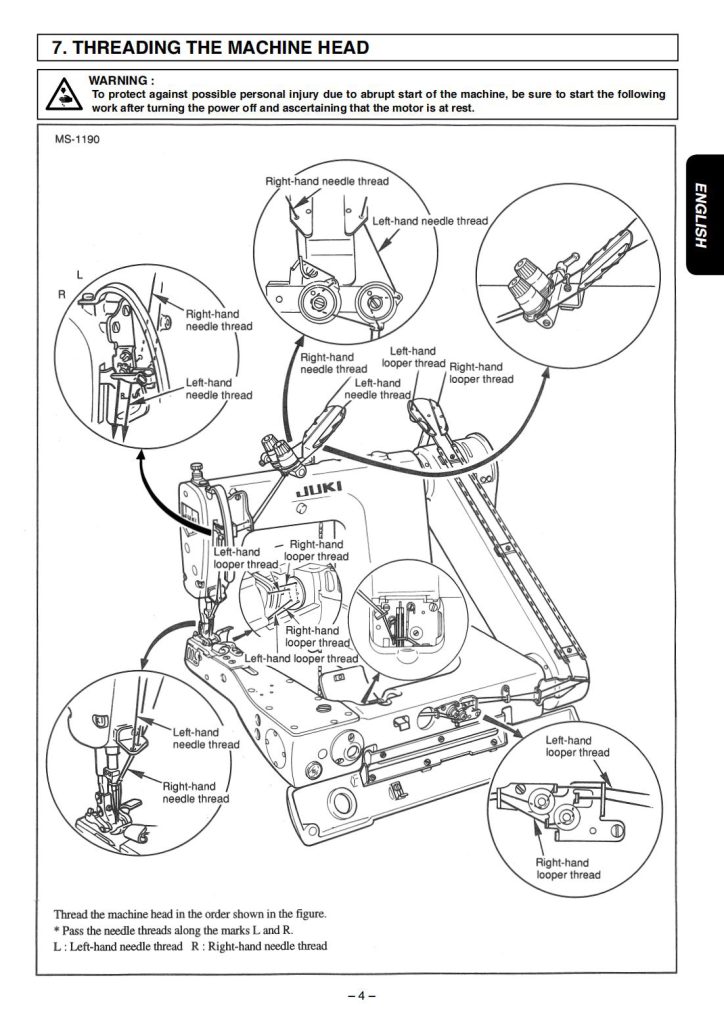 7. THREADING THE MACHINE HEAD

WARNING :
To protect against possible personal injury due to abrupt start of the machine, be sure to start the following work after turning the power off and ascertaining that the motor is at rest.

ENGLISH

MS-1190

Right-hand needle thread
Left-hand needle thread

L
R
Right-hand needle thread
Left-hand needle thread

Right-hand needle thread
Left-hand looper thread
Right-hand looper thread
Left-hand needle thread

JUKI

Left-hand looper thread
Right-hand looper thread
Right-hand looper thread
Left-hand looper thread

Left-hand needle thread
Right-hand needle thread

Left-hand looper thread
Right-hand looper thread

Thread the machine head in the order shown in the figure.
* Pass the needle threads along the marks L and R.
L : Left-hand needle thread R : Right-hand needle thread

– 4 –