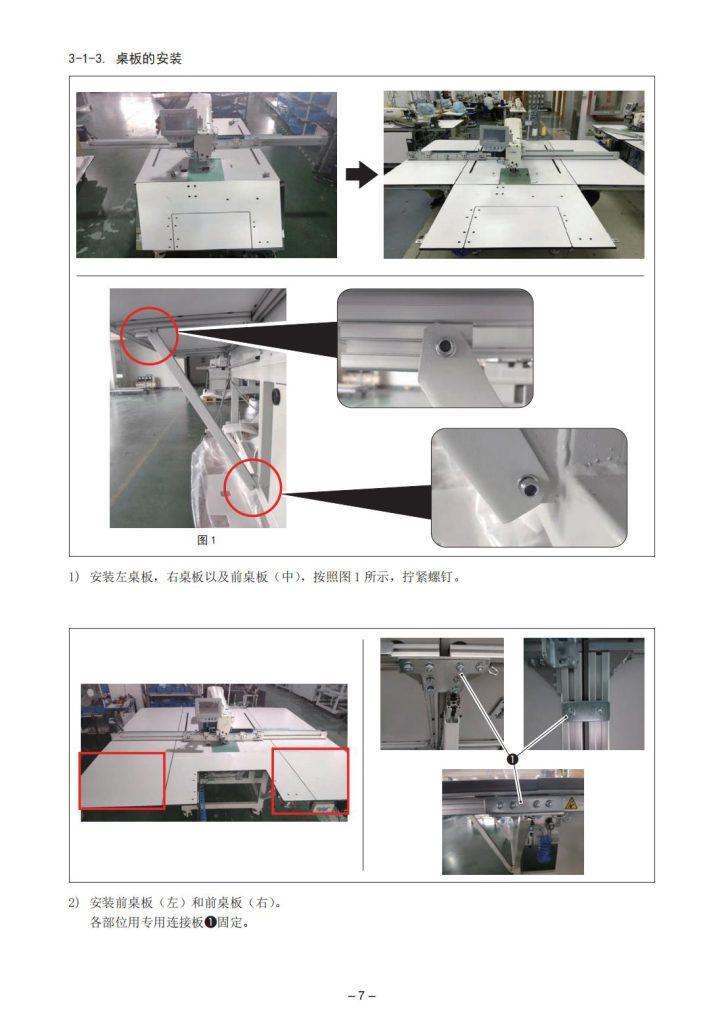 3-1-3. 桌板的安装

图 1

1） 安装左桌板，右桌板以及前桌板（中），按照图 1 所示，拧紧螺钉。

❶

2） 安装前桌板（左）和前桌板（右）。
各部位用专用连接板❶固定。

– 7 –