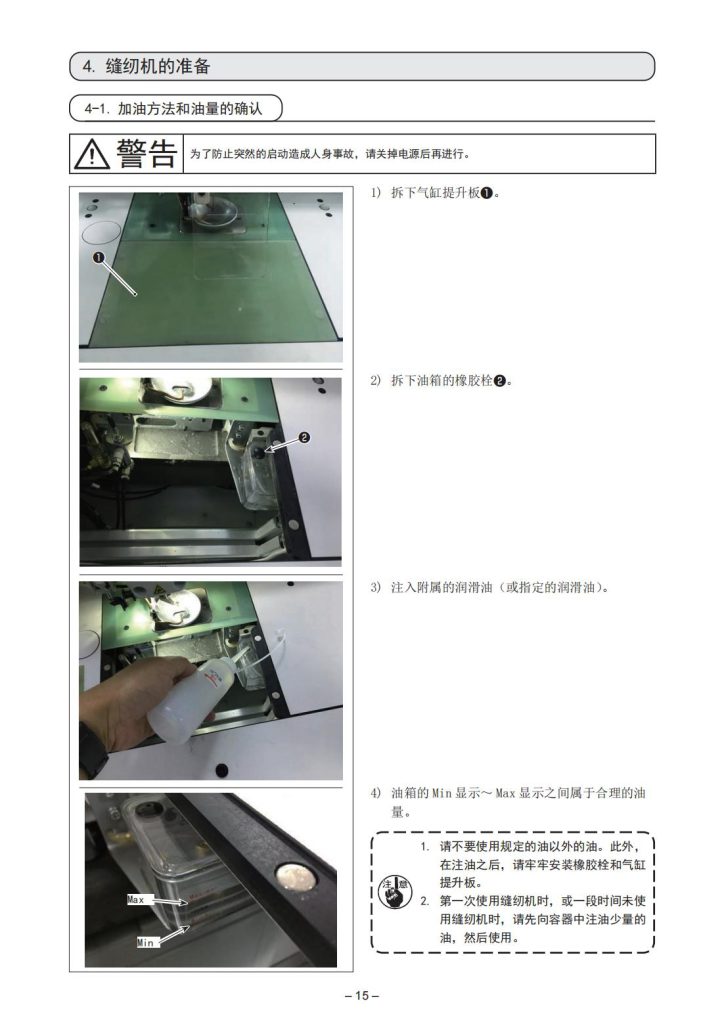 4. 缝纫机的准备

4-1. 加油方法和油量的确认

警告 为了防止突然的启动造成人身事故，请关掉电源后再进行。

❶

1) 拆下气缸提升板❶。

❷

2) 拆下油箱的橡胶栓❷。

3) 注入附属的润滑油（或指定的润滑油）。

Max

Min

4) 油箱的 Min 显示～ Max 显示之间属于合理的油量。

注意

1. 请不要使用规定的油以外的油。此外，在注油之后，请牢牢安装橡胶栓和气缸提升板。
2. 第一次使用缝纫机时，或一段时间未使用缝纫机时，请先向容器中注油少量的油，然后使用。

– 15 –